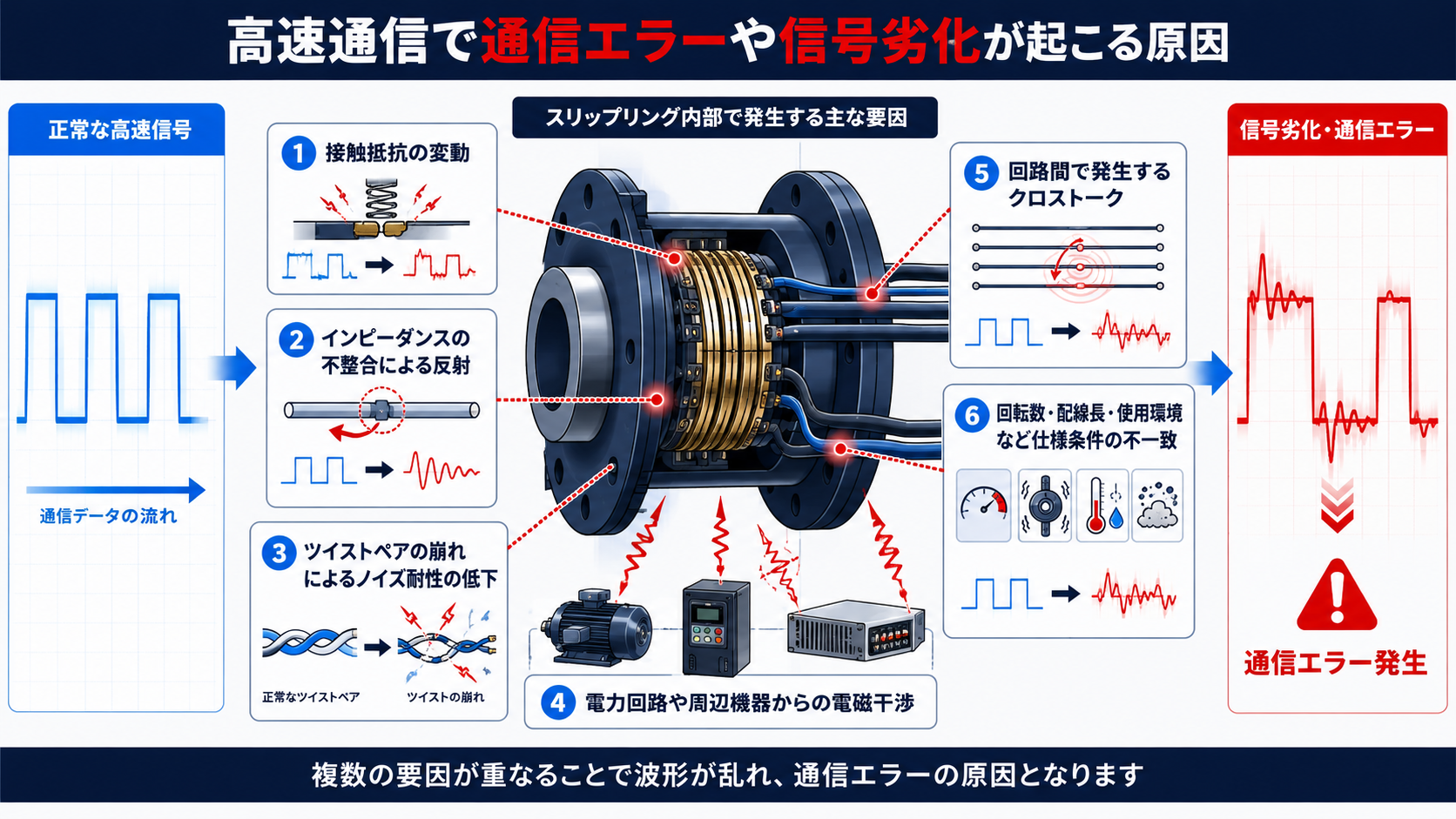 高速通信で通信エラーや信号劣化が起こる原因

正常な高速信号

通信データの流れ

スリップリング内部で発生する主な要因

1 接触抵抗の変動

2 インピーダンスの不整合による反射

3 ツイストペアの崩れによるノイズ耐性の低下

正常なツイストペア

ツイストの崩れ

4 電力回路や周辺機器からの電磁干渉

5 回路間で発生するクロストーク

6 回転数・配線長・使用環境など仕様条件の不一致

信号劣化・通信エラー

通信エラー発生

複数の要因が重なることで波形が乱れ、通信エラーの原因となります